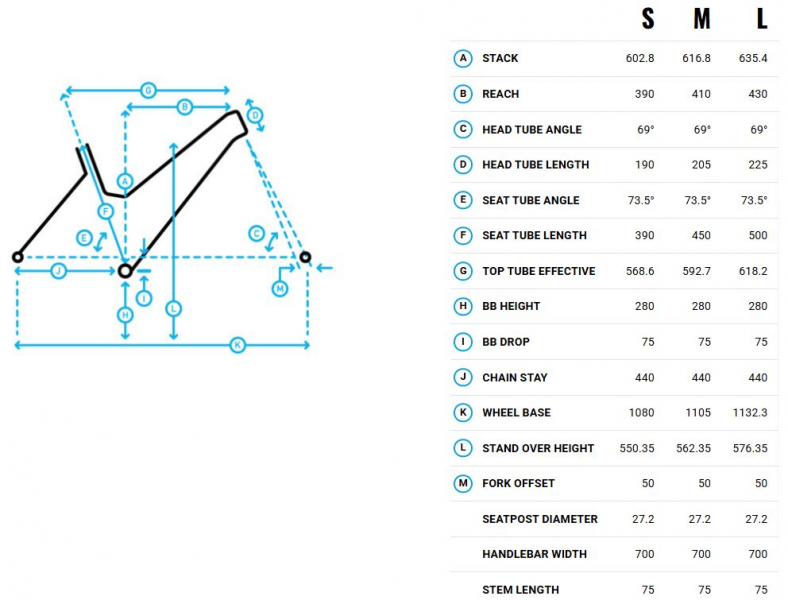 G
B
D
A
F
E
C
J
I
M
H
L
K

| | | S | M | L |
|---|---|---|---|---|
| A | STACK | 602.8 | 616.8 | 635.4 |
| B | REACH | 390 | 410 | 430 |
| C | HEAD TUBE ANGLE | 69° | 69° | 69° |
| D | HEAD TUBE LENGTH | 190 | 205 | 225 |
| E | SEAT TUBE ANGLE | 73.5° | 73.5° | 73.5° |
| F | SEAT TUBE LENGTH | 390 | 450 | 500 |
| G | TOP TUBE EFFECTIVE | 568.6 | 592.7 | 618.2 |
| H | BB HEIGHT | 280 | 280 | 280 |
| I | BB DROP | 75 | 75 | 75 |
| J | CHAIN STAY | 440 | 440 | 440 |
| K | WHEEL BASE | 1080 | 1105 | 1132.3 |
| L | STAND OVER HEIGHT | 550.35 | 562.35 | 576.35 |
| M | FORK OFFSET | 50 | 50 | 50 |
| | SEATPOST DIAMETER | 27.2 | 27.2 | 27.2 |
| | HANDLEBAR WIDTH | 700 | 700 | 700 |
| | STEM LENGTH | 75 | 75 | 75 |