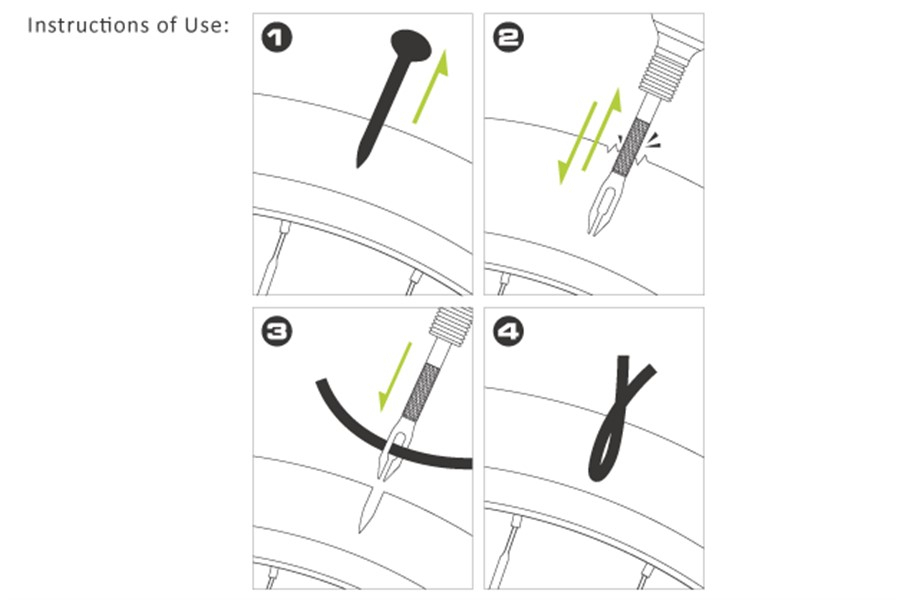 Instructions of Use:

1

2

3

4