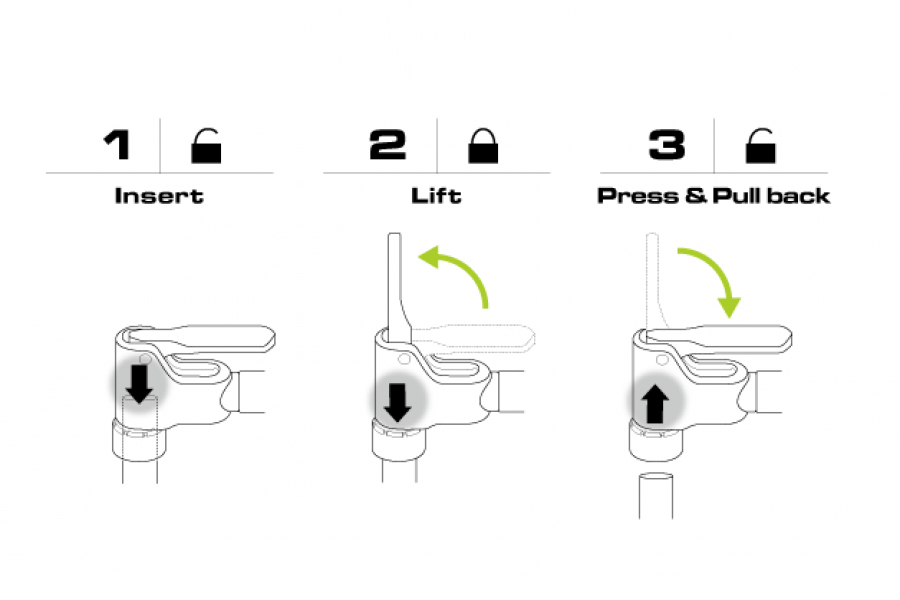 1

Insert

2

Lift

3

Press & Pull back