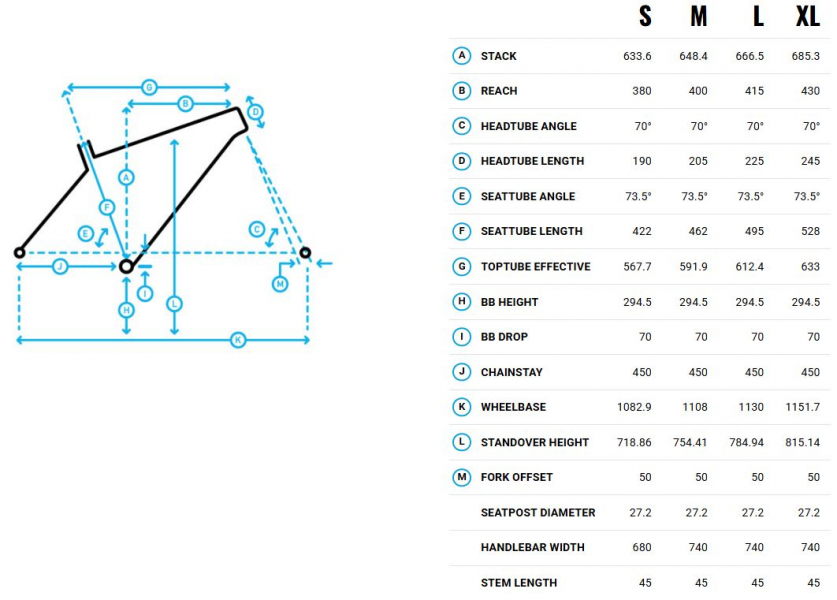 G
B
D
A
F
E
C
J
I
M
H
L
K

| | | S | M | L | XL |
|---|---|---|---|---|---|
| A | STACK | 633.6 | 648.4 | 666.5 | 685.3 |
| B | REACH | 380 | 400 | 415 | 430 |
| C | HEADTUBE ANGLE | 70° | 70° | 70° | 70° |
| D | HEADTUBE LENGTH | 190 | 205 | 225 | 245 |
| E | SEATTUBE ANGLE | 73.5° | 73.5° | 73.5° | 73.5° |
| F | SEATTUBE LENGTH | 422 | 462 | 495 | 528 |
| G | TOPTUBE EFFECTIVE | 567.7 | 591.9 | 612.4 | 633 |
| H | BB HEIGHT | 294.5 | 294.5 | 294.5 | 294.5 |
| I | BB DROP | 70 | 70 | 70 | 70 |
| J | CHAINSTAY | 450 | 450 | 450 | 450 |
| K | WHEELBASE | 1082.9 | 1108 | 1130 | 1151.7 |
| L | STANDOVER HEIGHT | 718.86 | 754.41 | 784.94 | 815.14 |
| M | FORK OFFSET | 50 | 50 | 50 | 50 |
| | SEATPOST DIAMETER | 27.2 | 27.2 | 27.2 | 27.2 |
| | HANDLEBAR WIDTH | 680 | 740 | 740 | 740 |
| | STEM LENGTH | 45 | 45 | 45 | 45 |