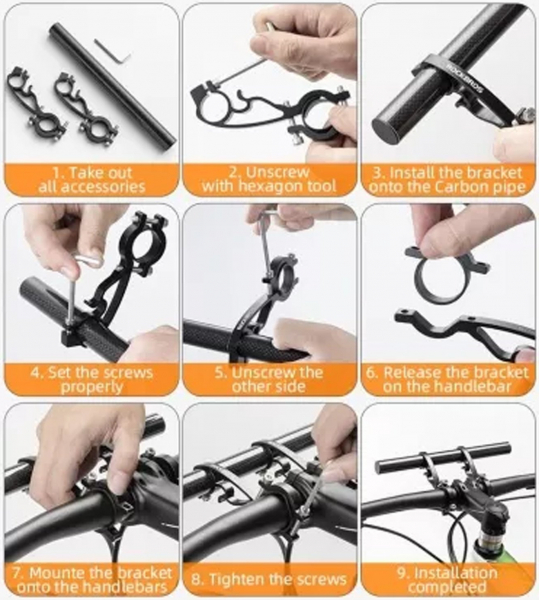 1. Take out all accessories

2. Unscrew with hexagon tool

ROCKBROS

3. Install the bracket onto the Carbon pipe

4. Set the screws properly

5. Unscrew the other side

6. Release the bracket on the handlebar

7. Mounte the bracket onto the handlebars

8. Tighten the screws

9. Installation completed