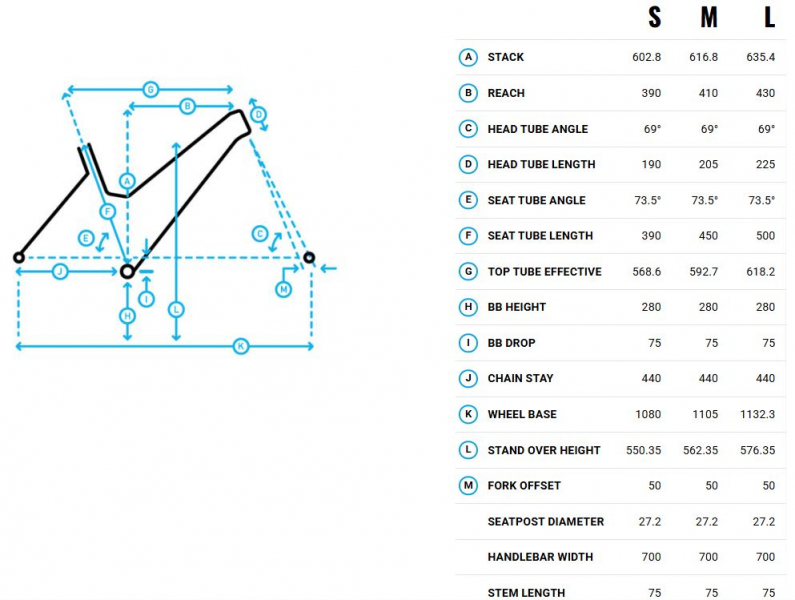 G
B
D
A
F
E
C
J
I
M
H
L
K

| | | S | M | L |
|---|---|---|---|---|
| A | STACK | 602.8 | 616.8 | 635.4 |
| B | REACH | 390 | 410 | 430 |
| C | HEAD TUBE ANGLE | 69° | 69° | 69° |
| D | HEAD TUBE LENGTH | 190 | 205 | 225 |
| E | SEAT TUBE ANGLE | 73.5° | 73.5° | 73.5° |
| F | SEAT TUBE LENGTH | 390 | 450 | 500 |
| G | TOP TUBE EFFECTIVE | 568.6 | 592.7 | 618.2 |
| H | BB HEIGHT | 280 | 280 | 280 |
| I | BB DROP | 75 | 75 | 75 |
| J | CHAIN STAY | 440 | 440 | 440 |
| K | WHEEL BASE | 1080 | 1105 | 1132.3 |
| L | STAND OVER HEIGHT | 550.35 | 562.35 | 576.35 |
| M | FORK OFFSET | 50 | 50 | 50 |
| | SEATPOST DIAMETER | 27.2 | 27.2 | 27.2 |
| | HANDLEBAR WIDTH | 700 | 700 | 700 |
| | STEM LENGTH | 75 | 75 | 75 |