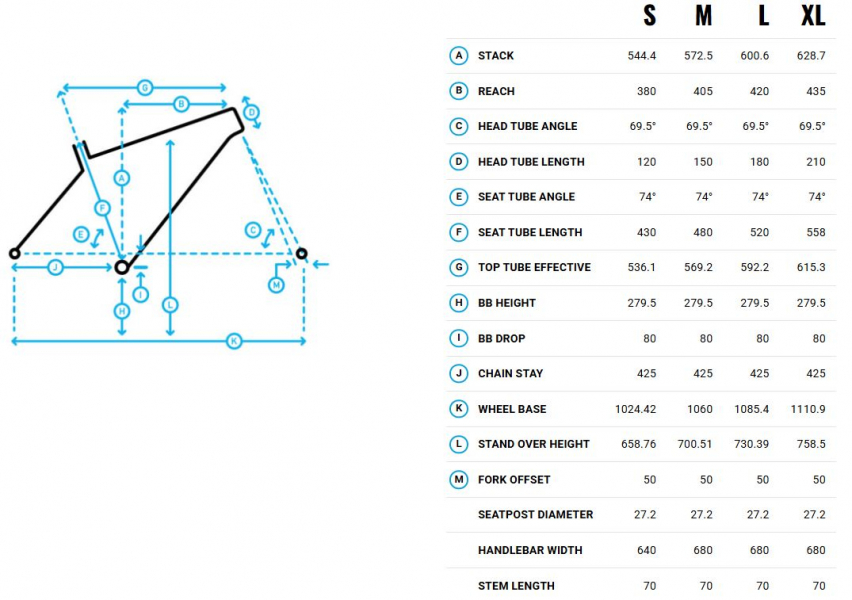 G
B
D
A
F
E
C
J
I
M
H
L
K

| | | S | M | L | XL |
|---|---|---|---|---|---|
| A | STACK | 544.4 | 572.5 | 600.6 | 628.7 |
| B | REACH | 380 | 405 | 420 | 435 |
| C | HEAD TUBE ANGLE | 69.5° | 69.5° | 69.5° | 69.5° |
| D | HEAD TUBE LENGTH | 120 | 150 | 180 | 210 |
| E | SEAT TUBE ANGLE | 74° | 74° | 74° | 74° |
| F | SEAT TUBE LENGTH | 430 | 480 | 520 | 558 |
| G | TOP TUBE EFFECTIVE | 536.1 | 569.2 | 592.2 | 615.3 |
| H | BB HEIGHT | 279.5 | 279.5 | 279.5 | 279.5 |
| I | BB DROP | 80 | 80 | 80 | 80 |
| J | CHAIN STAY | 425 | 425 | 425 | 425 |
| K | WHEEL BASE | 1024.42 | 1060 | 1085.4 | 1110.9 |
| L | STAND OVER HEIGHT | 658.76 | 700.51 | 730.39 | 758.5 |
| M | FORK OFFSET | 50 | 50 | 50 | 50 |
| | SEATPOST DIAMETER | 27.2 | 27.2 | 27.2 | 27.2 |
| | HANDLEBAR WIDTH | 640 | 680 | 680 | 680 |
| | STEM LENGTH | 70 | 70 | 70 | 70 |